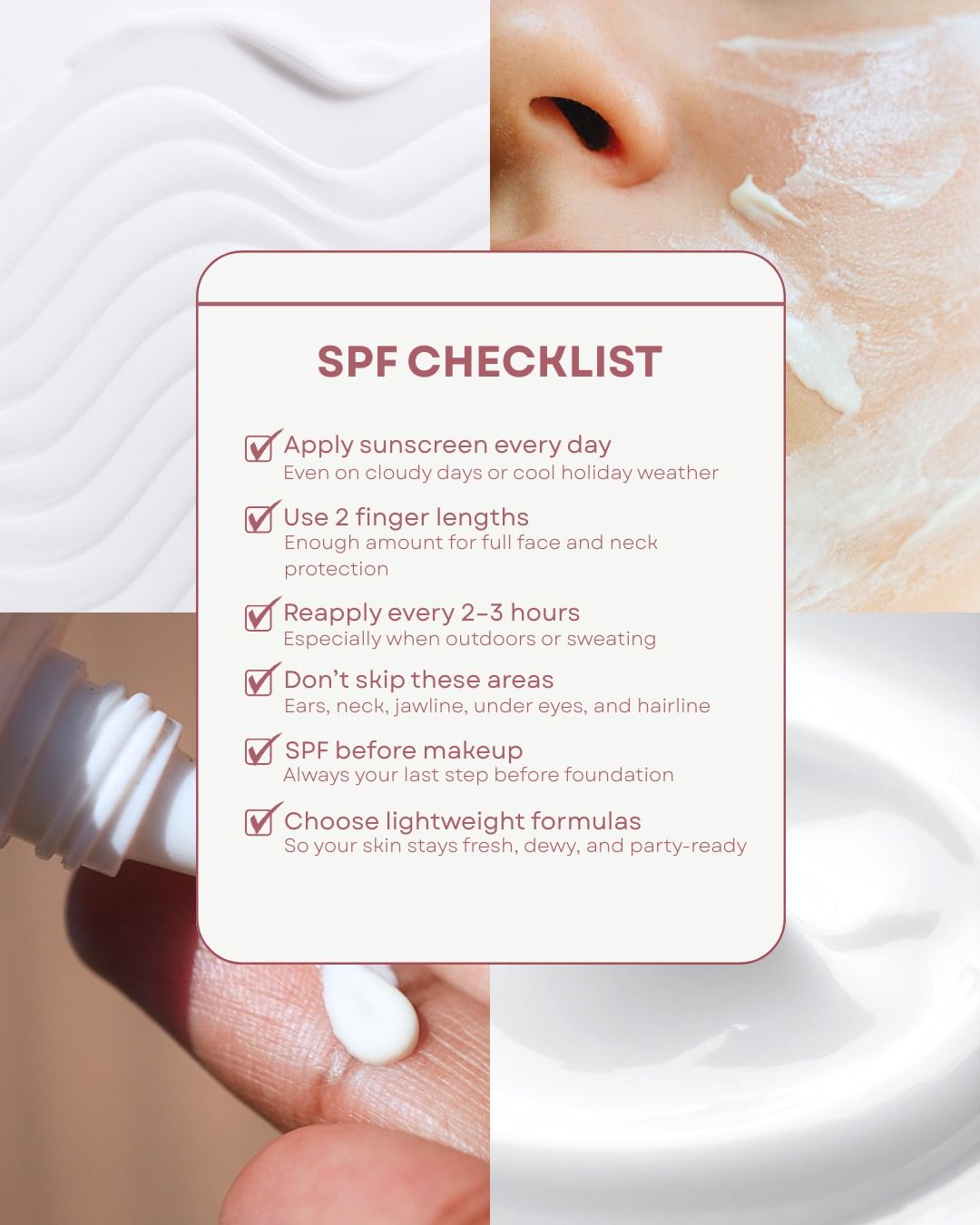 SPF CHECKLIST

Apply sunscreen every day
Even on cloudy days or cool holiday weather

Use 2 finger lengths
Enough amount for full face and neck protection

Reapply every 2–3 hours
Especially when outdoors or sweating

Don't skip these areas
Ears, neck, jawline, under eyes, and hairline

SPF before makeup
Always your last step before foundation

Choose lightweight formulas
So your skin stays fresh, dewy, and party-ready